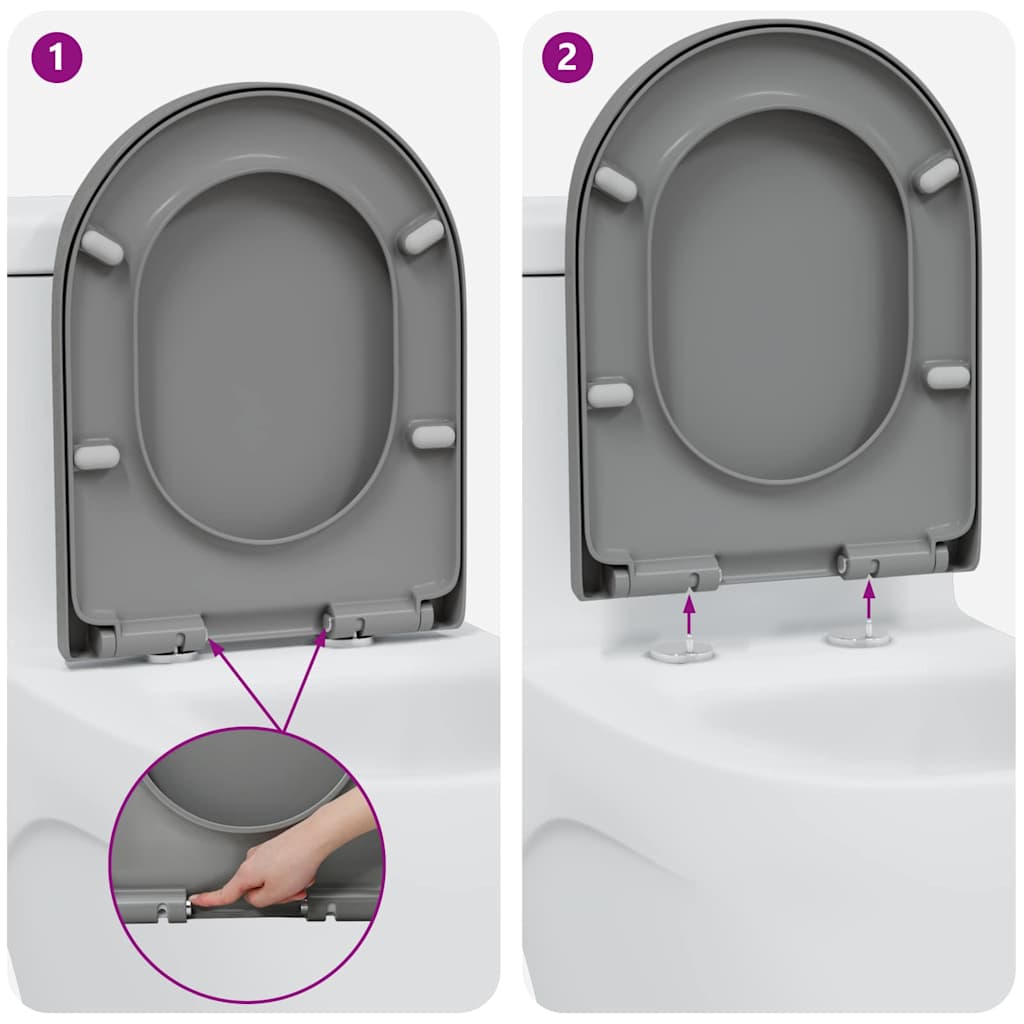 1

2